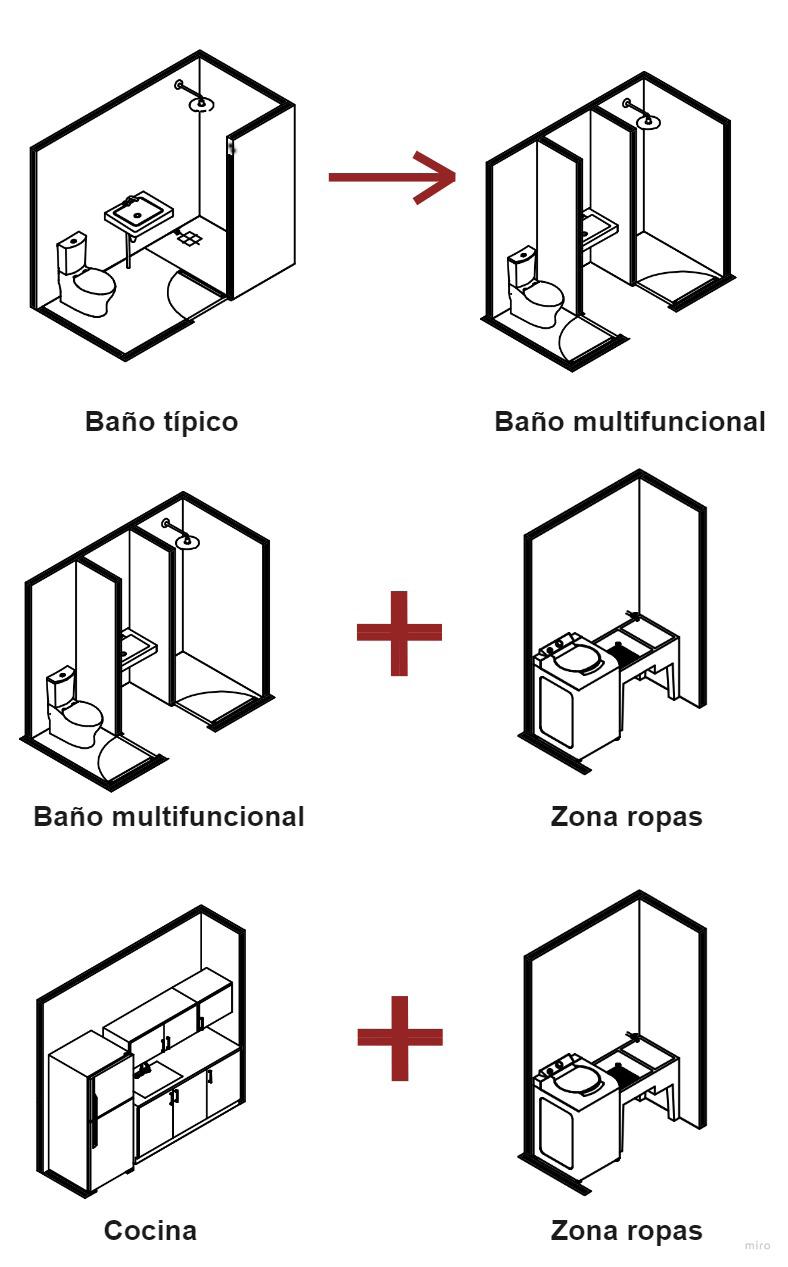 Baño típico

Baño multifuncional

Baño multifuncional

Zona ropas

Cocina

Zona ropas

miro