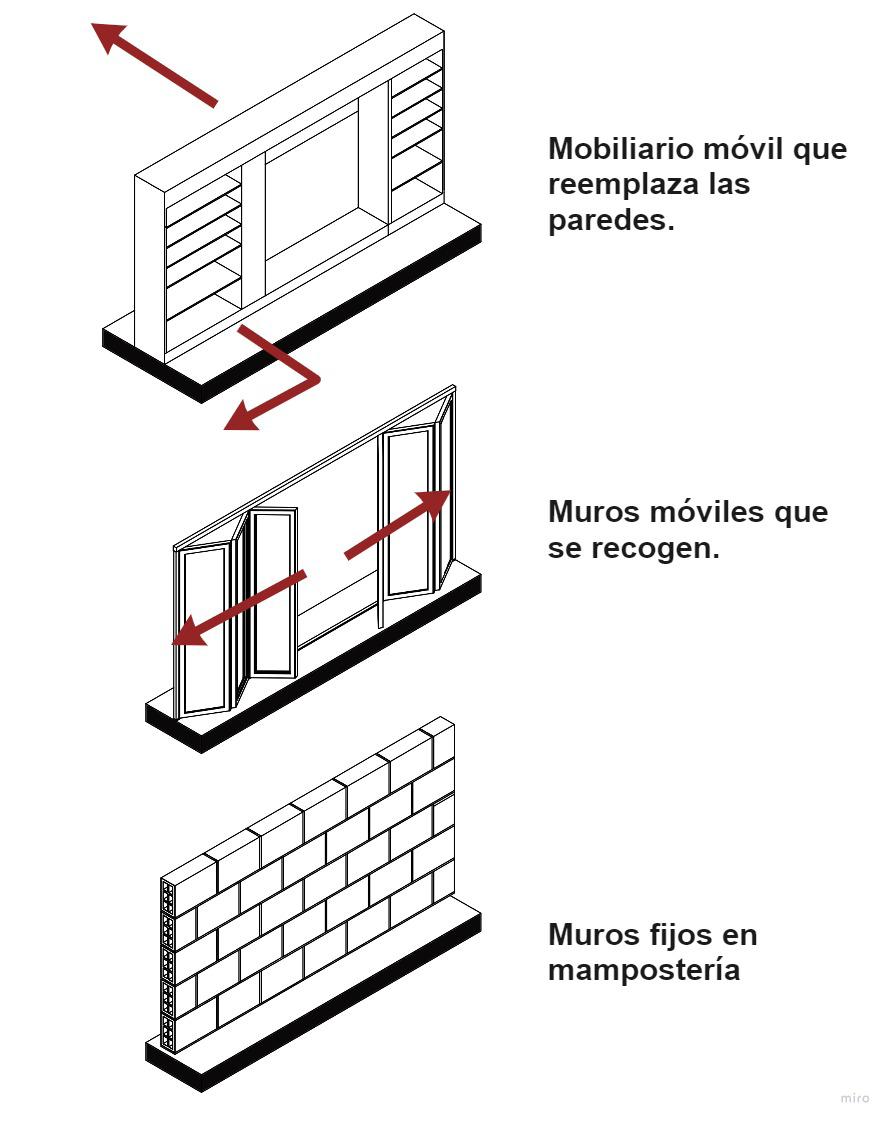 Mobiliario móvil que reemplaza las paredes.

Muros móviles que se recogen.

Muros fijos en mampostería

miro